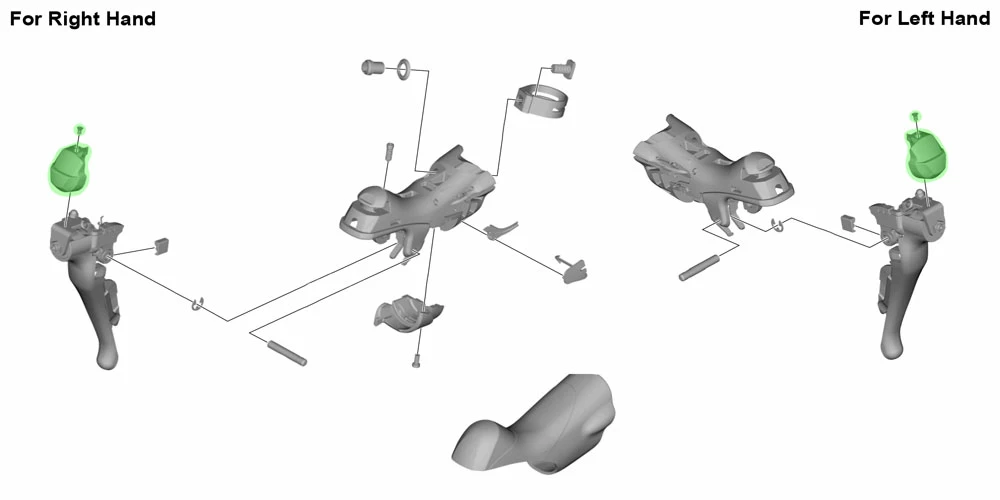 For Right Hand

For Left Hand