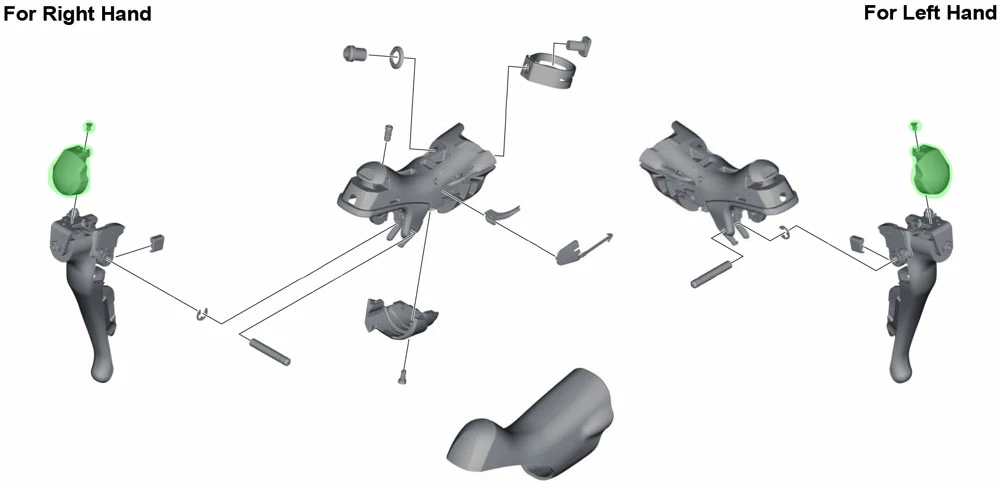 For Right Hand

For Left Hand